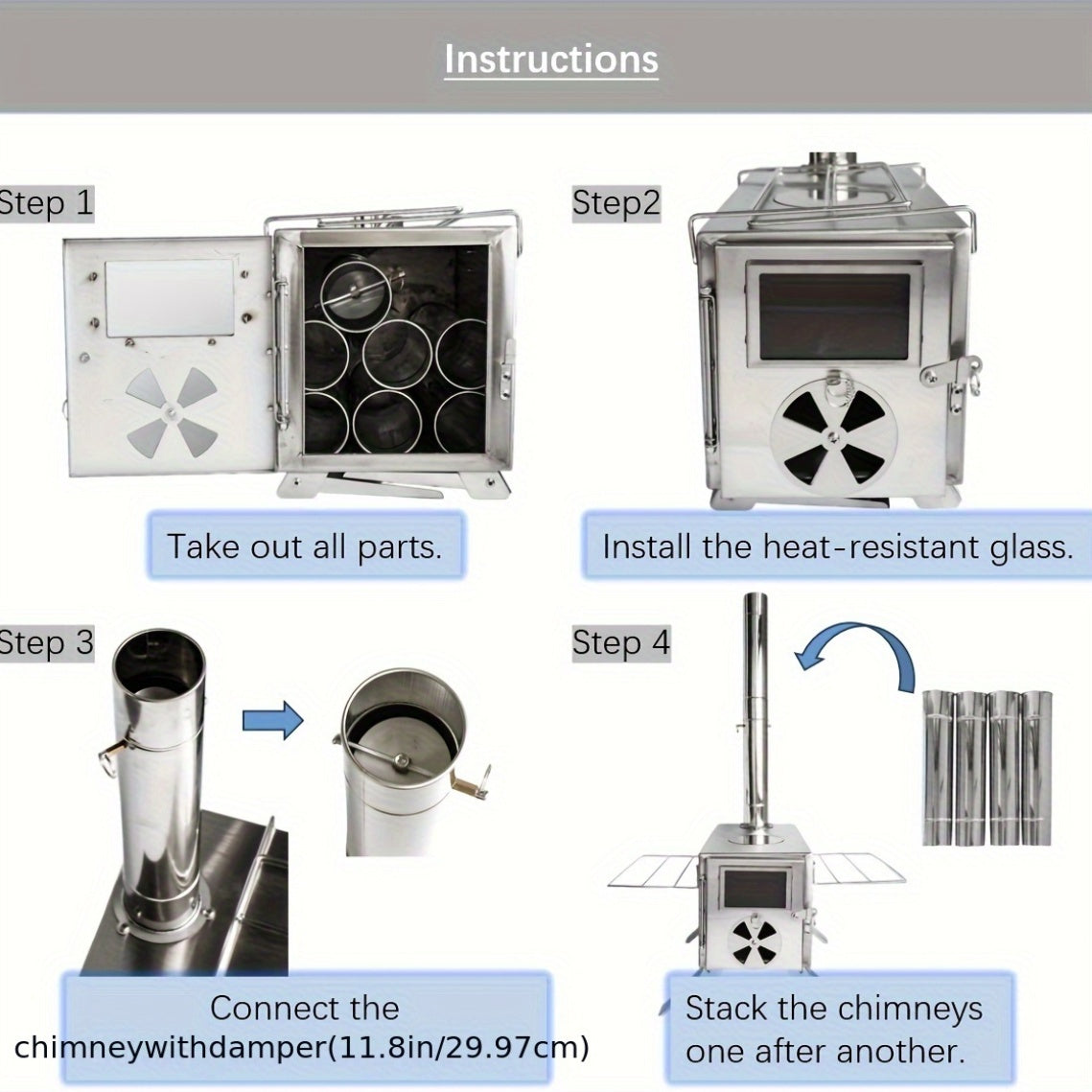 Instructions

Step 1

Take out all parts.

Step2

Install the heat-resistant glass.

Step 3

Connect the chimneywithdamper(11.8in/29.97cm)

Step 4

Stack the chimneys one after another.