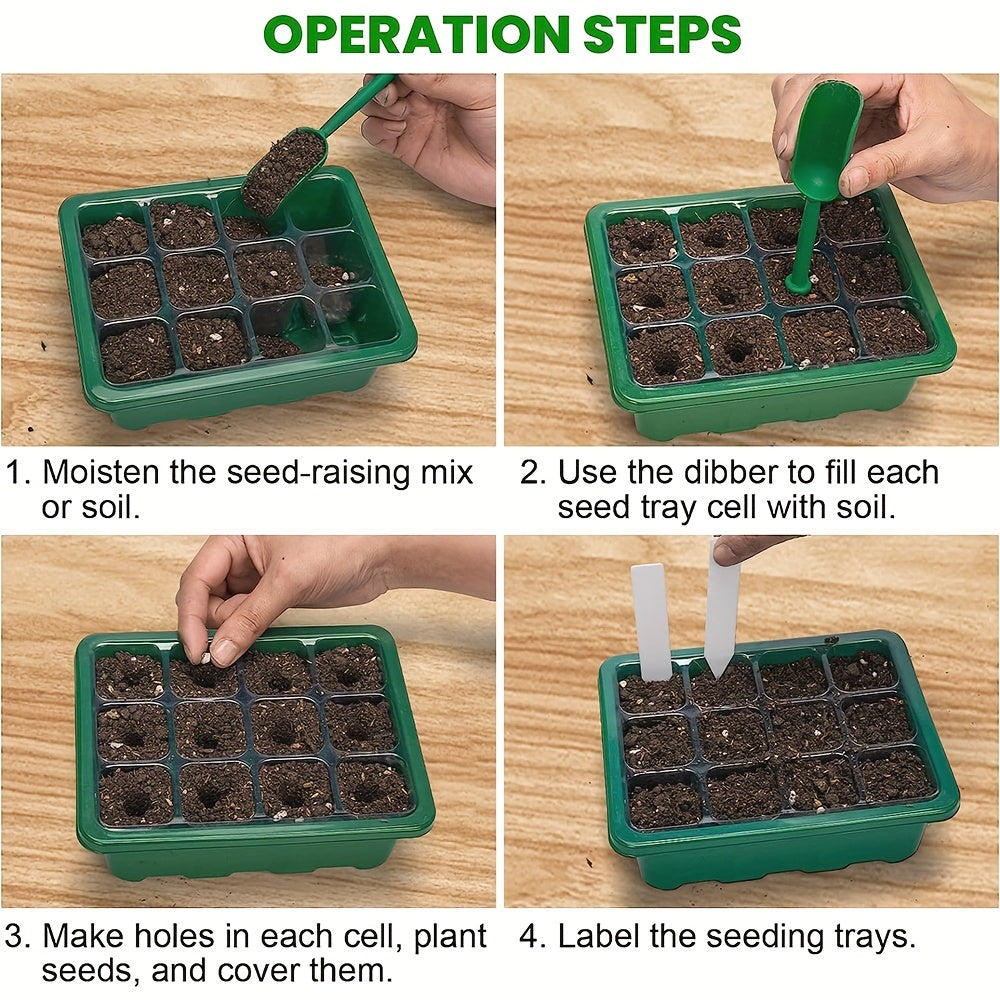 OPERATION STEPS

1. Moisten the seed-raising mix or soil.

2. Use the dibber to fill each seed tray cell with soil.

3. Make holes in each cell, plant seeds, and cover them.

4. Label the seeding trays.