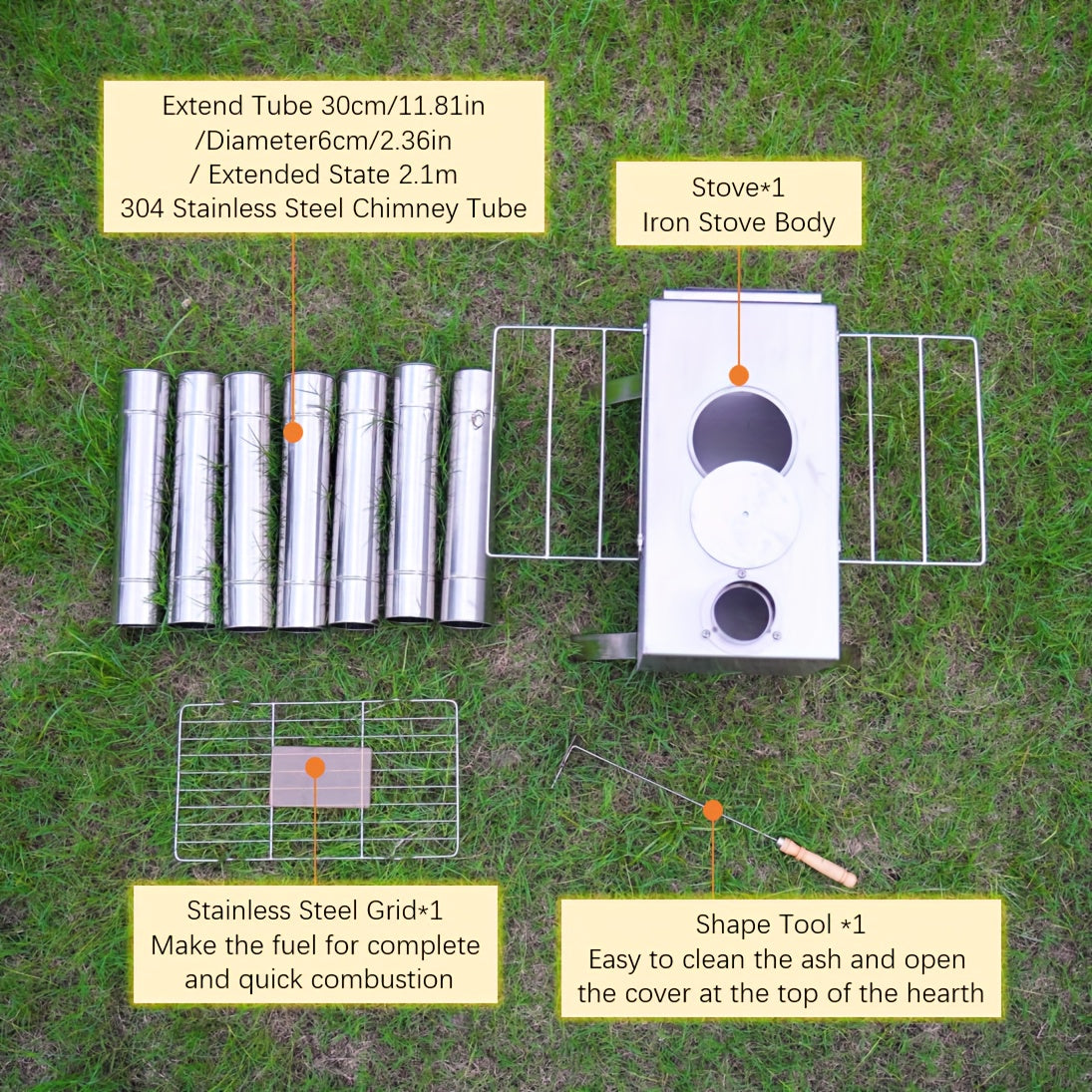 Extend Tube 30cm/11.81in
/Diameter6cm/2.36in
/ Extended State 2.1m
304 Stainless Steel Chimney Tube

Stove*1
Iron Stove Body

Stainless Steel Grid*1
Make the fuel for complete and quick combustion

Shape Tool *1
Easy to clean the ash and open the cover at the top of the hearth