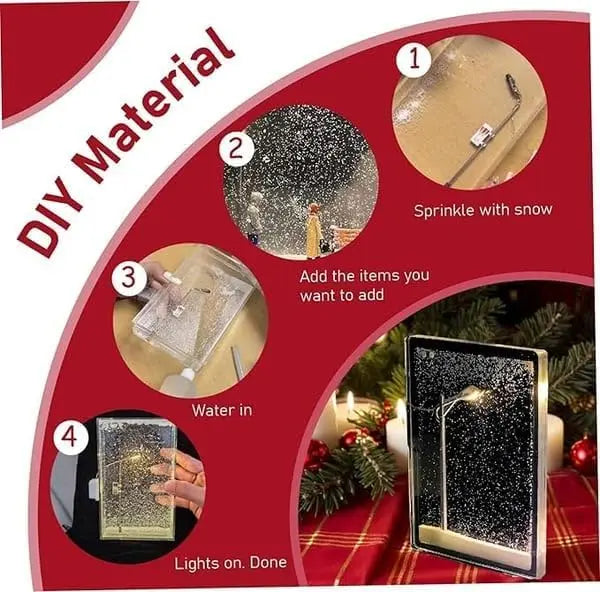 DIY Material

1

Sprinkle with snow

2

Add the items you want to add

3

Water in

4

Lights on. Done