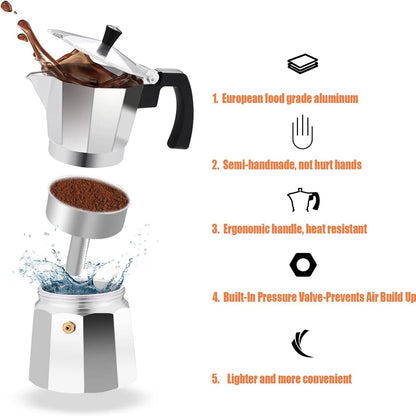 1. European food grade aluminum

2. Semi-handmade, not hurt hands

3. Ergonomic handle, heat resistant

4. Built-In Pressure Valve-Prevents Air Build Up

5. Lighter and more convenient