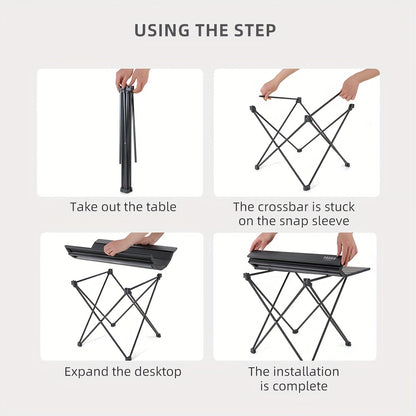 USING THE STEP

Take out the table

The crossbar is stuck on the snap sleeve

Expand the desktop

The installation is complete